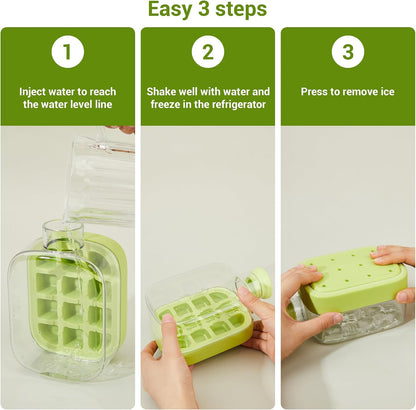 Easy 3 steps

1

Inject water to reach the water level line

2

Shake well with water and freeze in the refrigerator

3

Press to remove ice